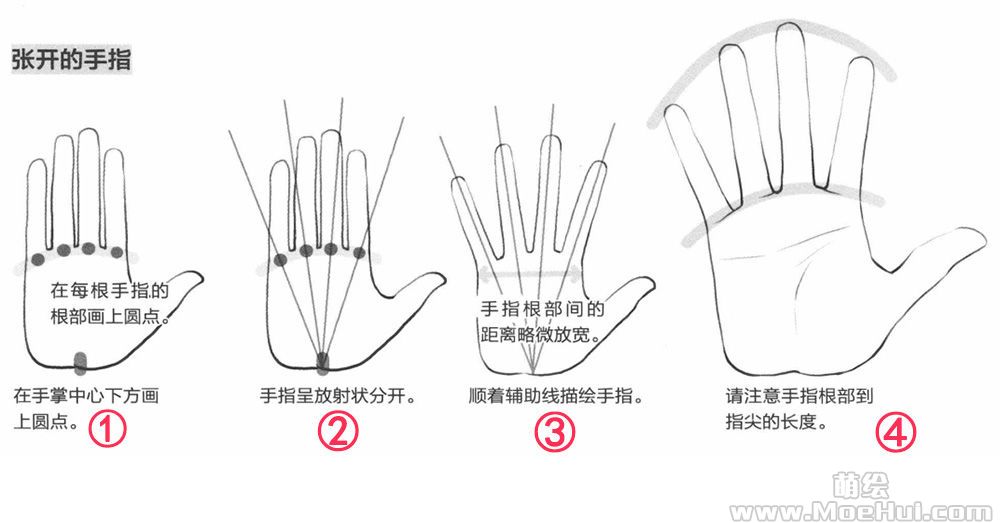 张开的手指

在每根手指的根部画上圆点。

在手掌中心下方画上圆点。①

手指呈放射状分开。②

手指根部间的距离略微放宽。

顺着辅助线描绘手指。③

请注意手指根部到指尖的长度。④

萌绘
www.MoeHui.com